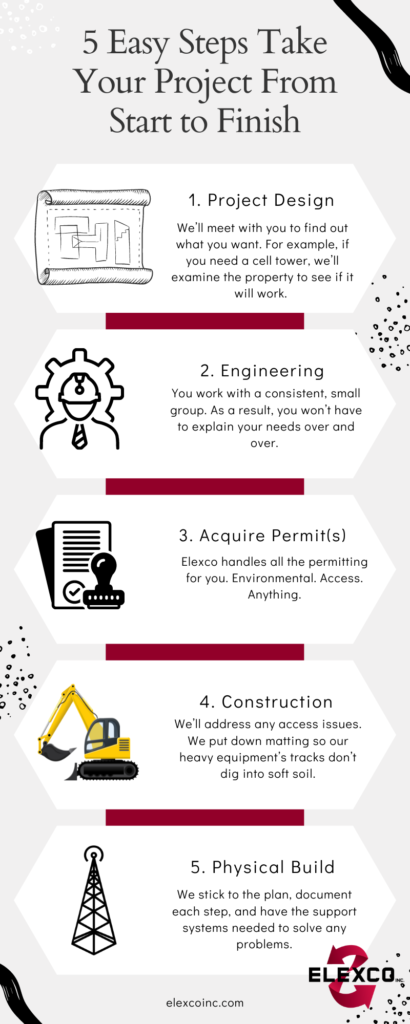 5 Easy Steps Take Your Project From Start to Finish

1. Project Design

We'll meet with you to find out what you want. For example, if you need a cell tower, we'll examine the property to see if it will work.

2. Engineering

You work with a consistent, small group. As a result, you won't have to explain your needs over and over.

3. Acquire Permit(s)

Elexco handles all the permitting for you. Environmental. Access. Anything.

4. Construction

We'll address any access issues. We put down matting so our heavy equipment's tracks don't dig into soft soil.

5. Physical Build

We stick to the plan, document each step, and have the support systems needed to solve any problems.

ELEXCO INC.

elexcoinc.com